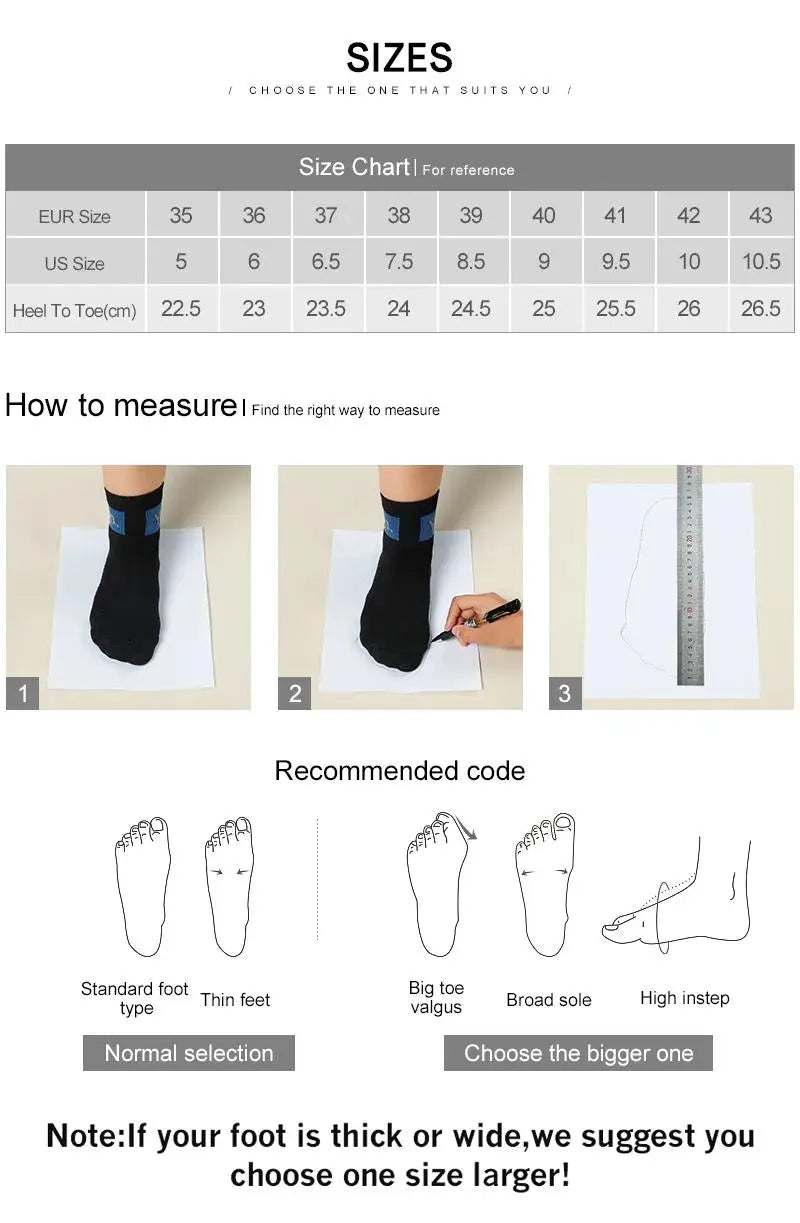 SIZES

/ CHOOSE THE ONE THAT SUITS YOU /

Size Chart | For reference

| EUR Size | 35 | 36 | 37 | 38 | 39 | 40 | 41 | 42 | 43 |
|---|---|---|---|---|---|---|---|---|---|
| US Size | 5 | 6 | 6.5 | 7.5 | 8.5 | 9 | 9.5 | 10 | 10.5 |
| Heel To Toe(cm) | 22.5 | 23 | 23.5 | 24 | 24.5 | 25 | 25.5 | 26 | 26.5 |

How to measure | Find the right way to measure

1

2

3

Recommended code

Standard foot type

Thin feet

Big toe valgus

Broad sole

High instep

Normal selection

Choose the bigger one

Note:If your foot is thick or wide,we suggest you choose one size larger!