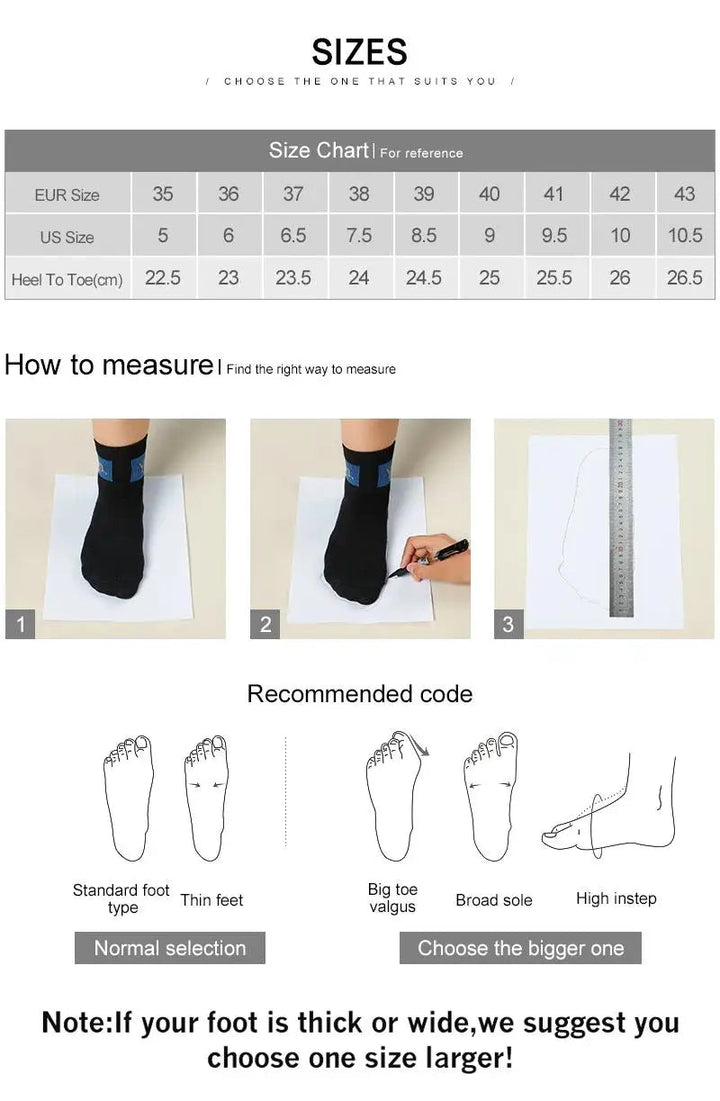 SIZES

/ CHOOSE THE ONE THAT SUITS YOU /

Size Chart | For reference

| EUR Size | 35 | 36 | 37 | 38 | 39 | 40 | 41 | 42 | 43 |
|---|---|---|---|---|---|---|---|---|---|
| US Size | 5 | 6 | 6.5 | 7.5 | 8.5 | 9 | 9.5 | 10 | 10.5 |
| Heel To Toe(cm) | 22.5 | 23 | 23.5 | 24 | 24.5 | 25 | 25.5 | 26 | 26.5 |

How to measure | Find the right way to measure

1

2

3

Recommended code

Standard foot type

Thin feet

Big toe valgus

Broad sole

High instep

Normal selection

Choose the bigger one

Note:If your foot is thick or wide,we suggest you choose one size larger!